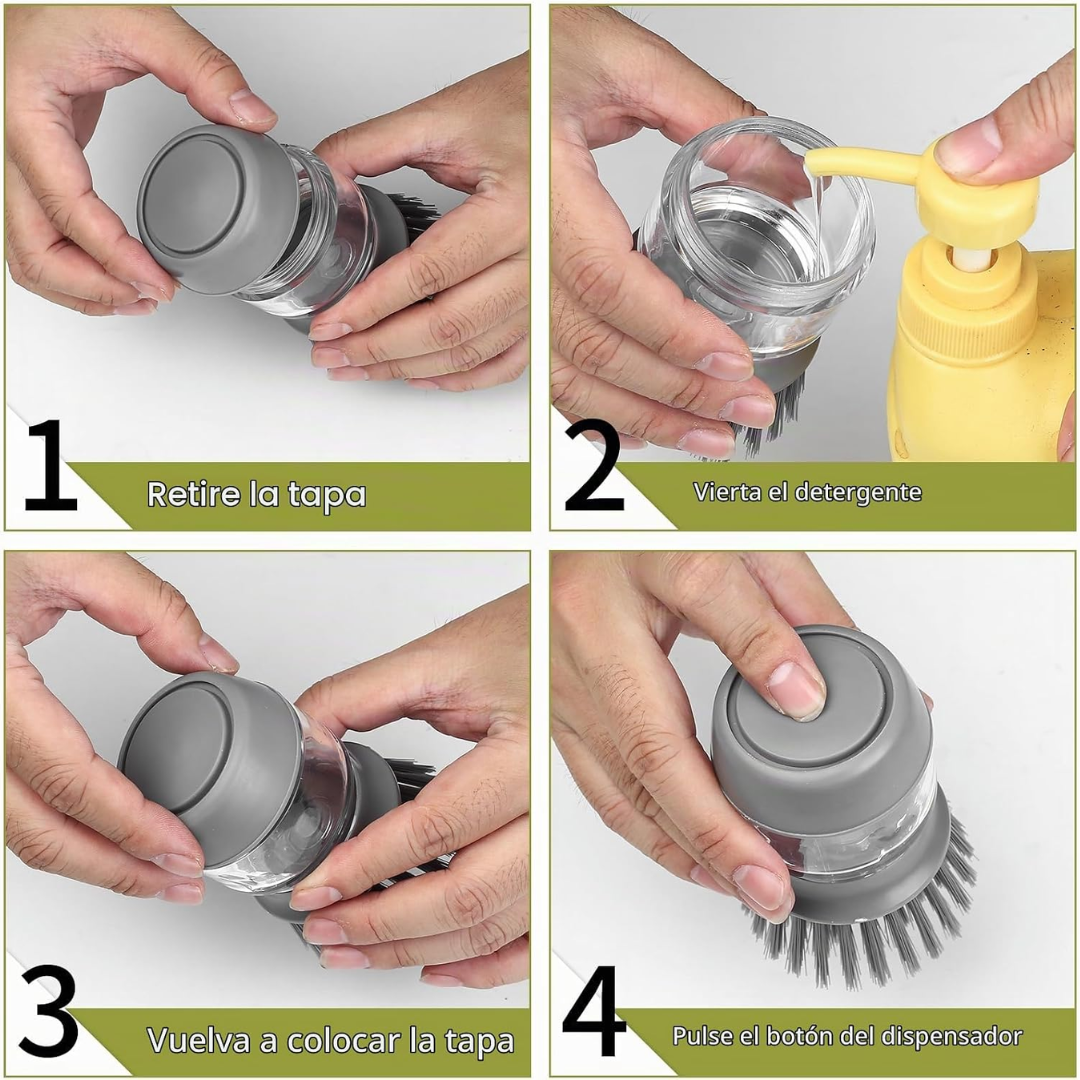 1
Retire la tapa

2
Vierta el detergente

3
Vuelva a colocar la tapa

4
Pulse el botón del dispensador